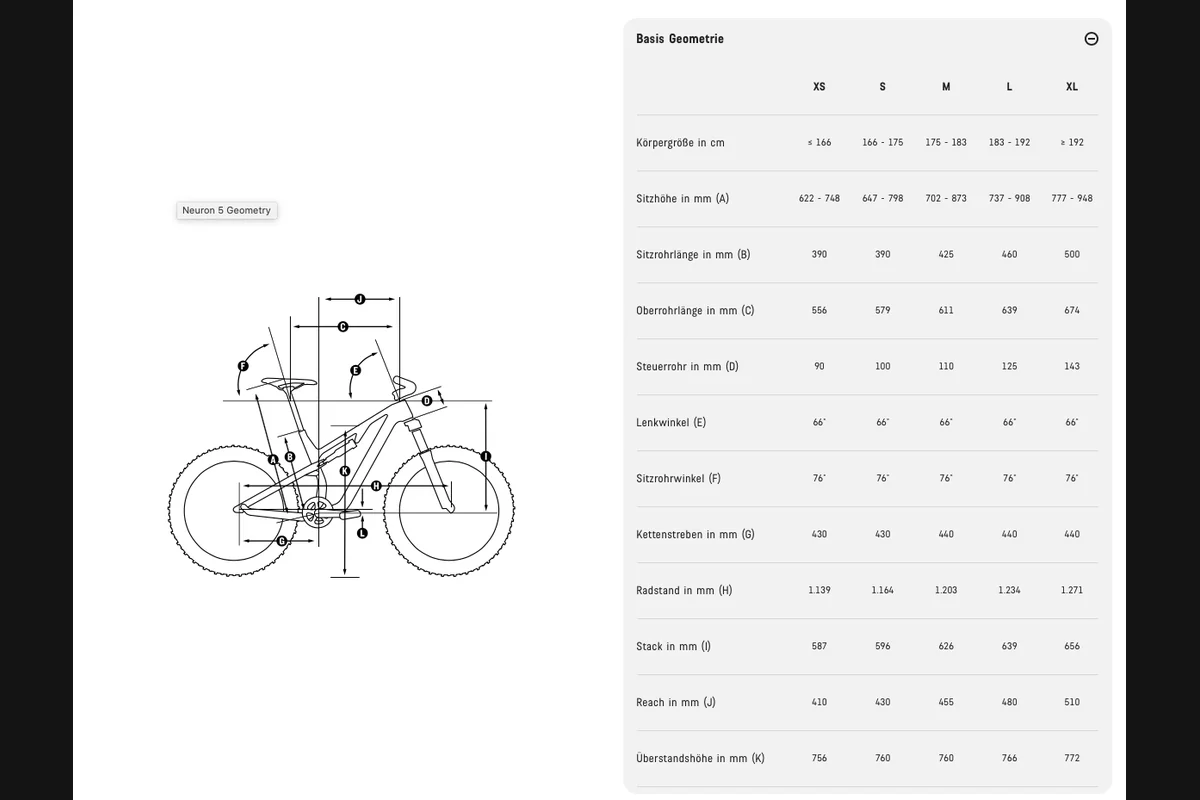 Neuron 5 Geometry

J
C
F
E
D
A
B
K
H
I
G
L

Basis Geometrie

| | XS | S | M | L | XL |
|---|---|---|---|---|---|
| Körpergröße in cm | ≤ 166 | 166 - 175 | 175 - 183 | 183 - 192 | ≥ 192 |
| Sitzhöhe in mm (A) | 622 - 748 | 647 - 798 | 702 - 873 | 737 - 908 | 777 - 948 |
| Sitzrohrlänge in mm (B) | 390 | 390 | 425 | 460 | 500 |
| Oberrohrlänge in mm (C) | 556 | 579 | 611 | 639 | 674 |
| Steuerrohr in mm (D) | 90 | 100 | 110 | 125 | 143 |
| Lenkwinkel (E) | 66° | 66° | 66° | 66° | 66° |
| Sitzrohrwinkel (F) | 76° | 76° | 76° | 76° | 76° |
| Kettenstreben in mm (G) | 430 | 430 | 440 | 440 | 440 |
| Radstand in mm (H) | 1.139 | 1.164 | 1.203 | 1.234 | 1.271 |
| Stack in mm (I) | 587 | 596 | 626 | 639 | 656 |
| Reach in mm (J) | 410 | 430 | 455 | 480 | 510 |
| Überstandshöhe in mm (K) | 756 | 760 | 760 | 766 | 772 |